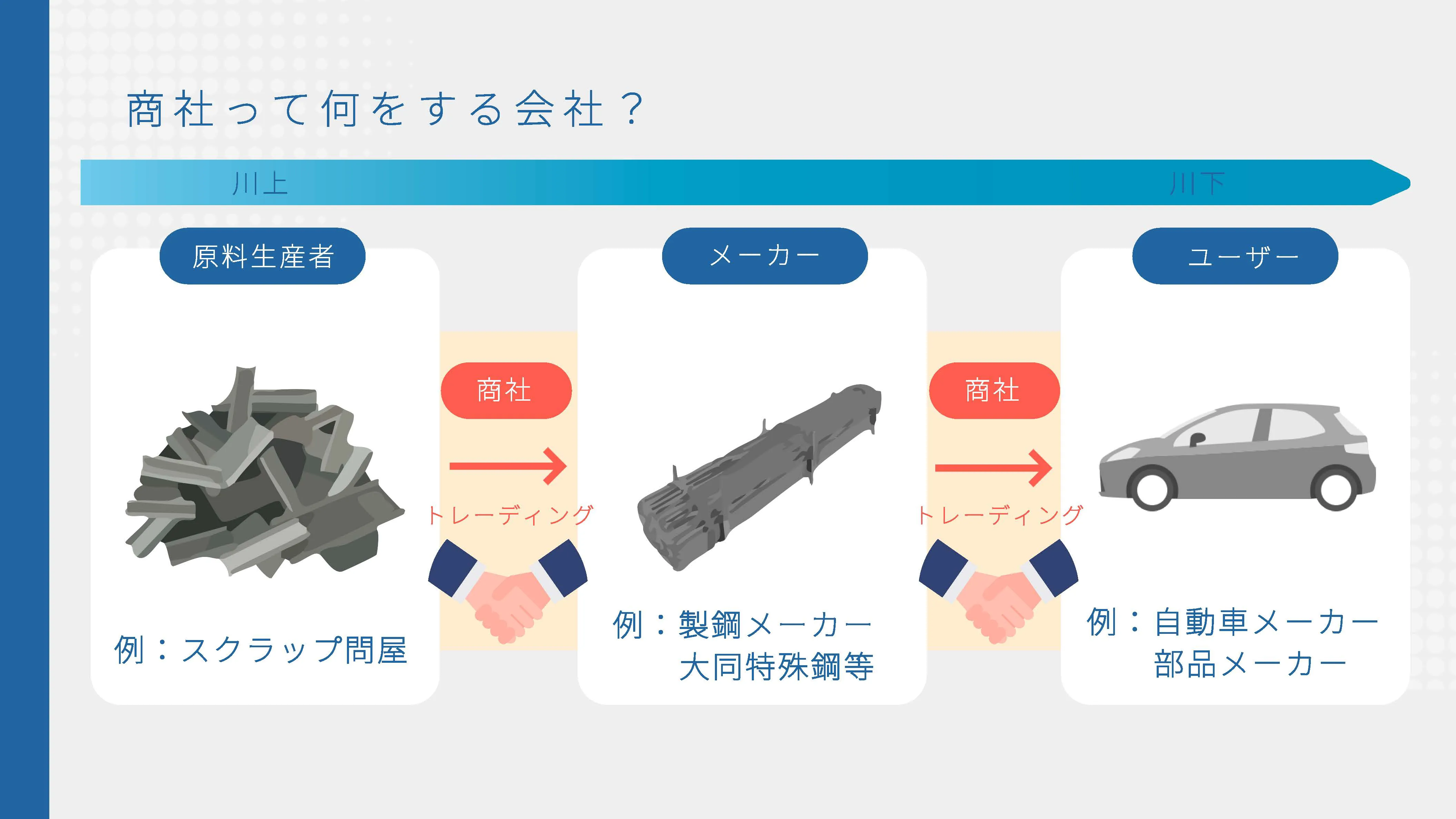 商社って何をする会社？

川上

川下

原料生産者

例：スクラップ問屋

商社

トレーディング

メーカー

例：製鋼メーカー
大同特殊鋼等

商社

トレーディング

ユーザー

例：自動車メーカー
部品メーカー